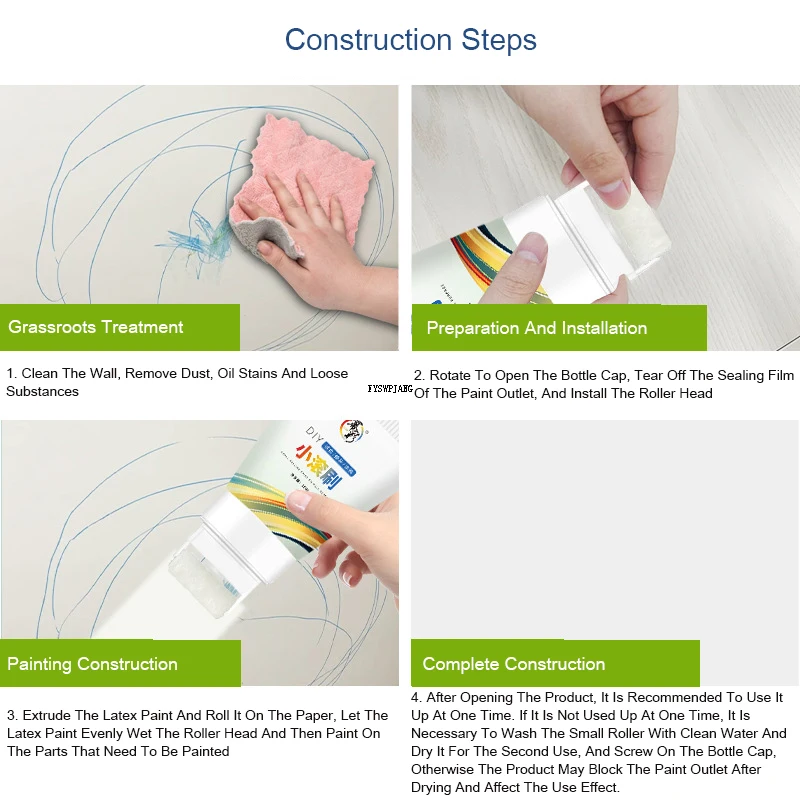 Construction Steps

Grassroots Treatment

1. Clean The Wall, Remove Dust, Oil Stains And Loose Substances

Preparation And Installation

2. Rotate To Open The Bottle Cap, Tear Off The Sealing Film Of The Paint Outlet, And Install The Roller Head

FYSWPJANG

DIY

小滚刷

Painting Construction

3. Extrude The Latex Paint And Roll It On The Paper, Let The Latex Paint Evenly Wet The Roller Head And Then Paint On The Parts That Need To Be Painted

Complete Construction

4. After Opening The Product, It Is Recommended To Use It Up At One Time. If It Is Not Used Up At One Time, It Is Necessary To Wash The Small Roller With Clean Water And Dry It For The Second Use, And Screw On The Bottle Cap, Otherwise The Product May Block The Paint Outlet After Drying And Affect The Use Effect.